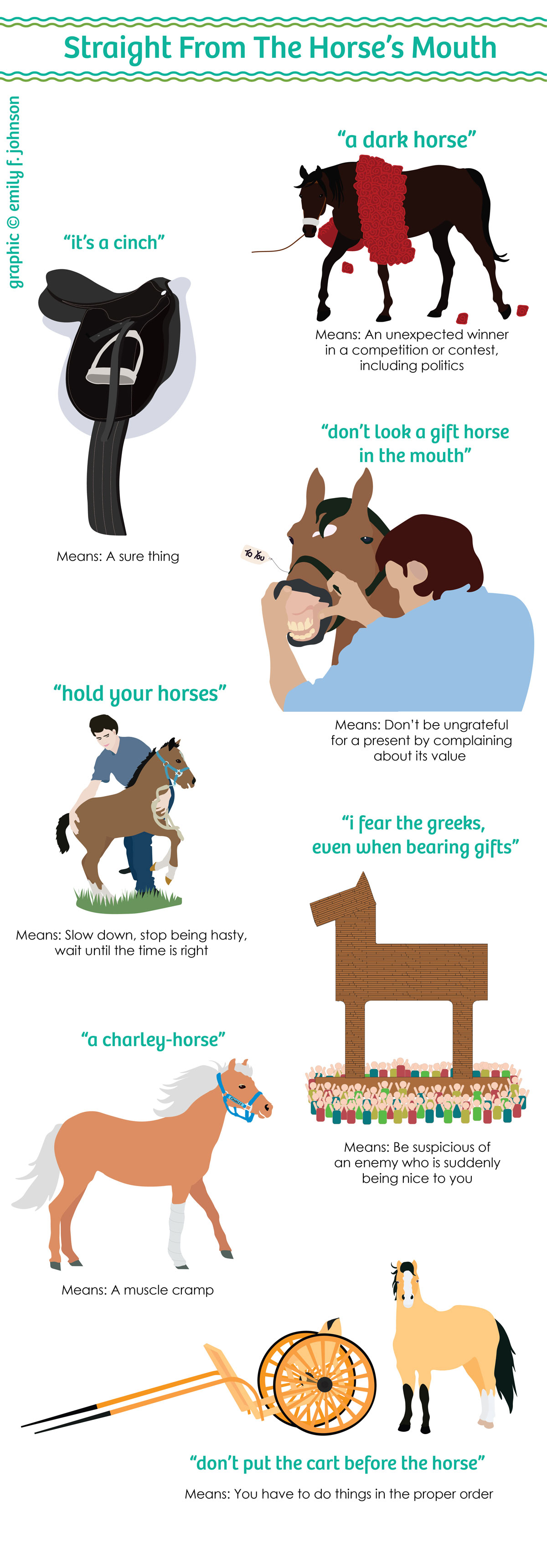 Straight From The Horse's Mouth

graphic © emily f. johnson

"a dark horse"

Means: An unexpected winner in a competition or contest, including politics

"it's a cinch"

Means: A sure thing

"don't look a gift horse in the mouth"

To You

Means: Don't be ungrateful for a present by complaining about its value

"hold your horses"

Means: Slow down, stop being hasty, wait until the time is right

"i fear the greeks, even when bearing gifts"

Means: Be suspicious of an enemy who is suddenly being nice to you

"a charley-horse"

Means: A muscle cramp

"don't put the cart before the horse"

Means: You have to do things in the proper order