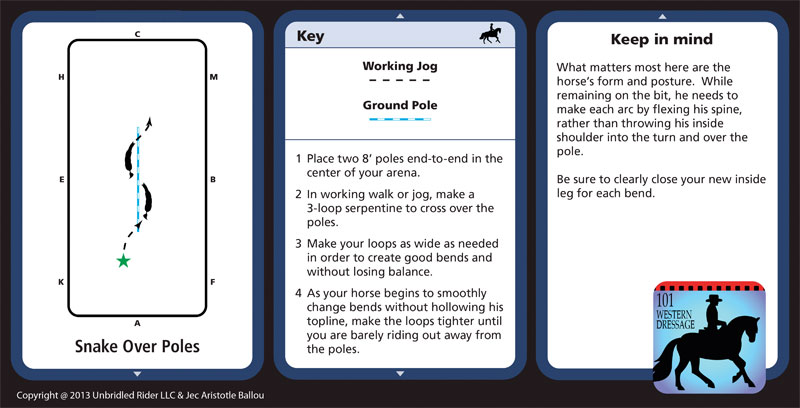 C

H

M

E

B

K

F

A

Snake Over Poles

Key

Working Jog

Ground Pole

1 Place two 8' poles end-to-end in the center of your arena.

2 In working walk or jog, make a 3-loop serpentine to cross over the poles.

3 Make your loops as wide as needed in order to create good bends and without losing balance.

4 As your horse begins to smoothly change bends without hollowing his topline, make the loops tighter until you are barely riding out away from the poles.

Keep in mind

What matters most here are the horse's form and posture. While remaining on the bit, he needs to make each arc by flexing his spine, rather than throwing his inside shoulder into the turn and over the pole.

Be sure to clearly close your new inside leg for each bend.

101 WESTERN DRESSAGE

Copyright @ 2013 Unbridled Rider LLC & Jec Aristotle Ballou