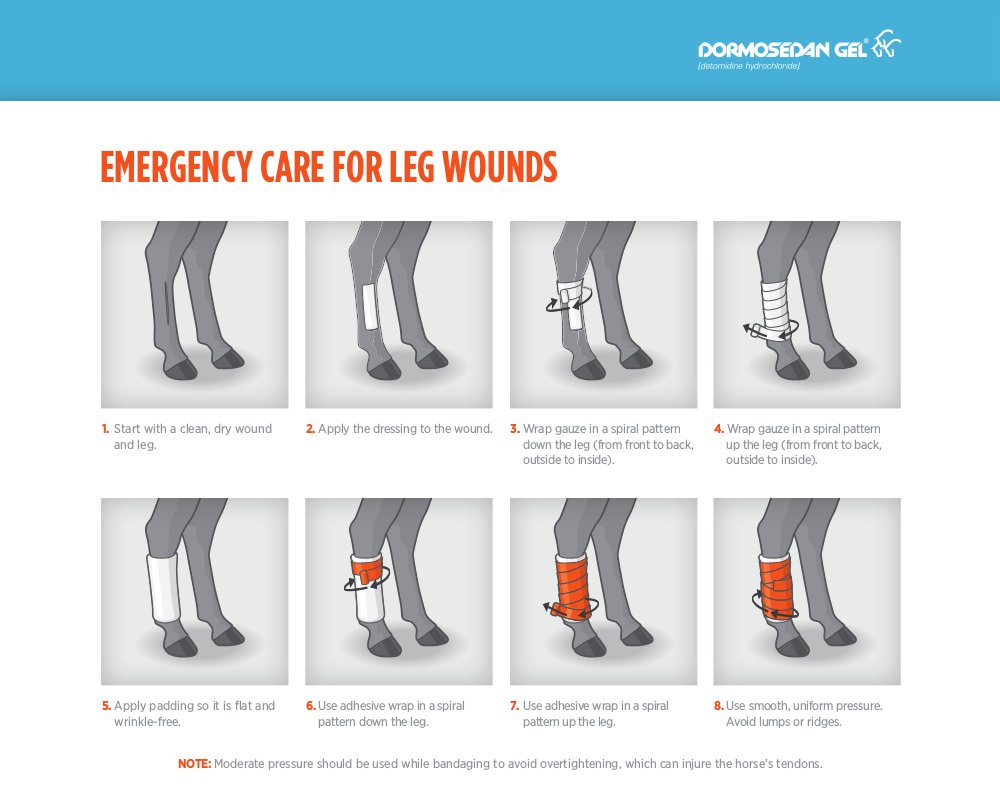 DORMOSEDAN GEL®
(detomidine hydrochloride)

EMERGENCY CARE FOR LEG WOUNDS

1. Start with a clean, dry wound and leg.

2. Apply the dressing to the wound.

3. Wrap gauze in a spiral pattern down the leg (from front to back, outside to inside).

4. Wrap gauze in a spiral pattern up the leg (from front to back, outside to inside).

5. Apply padding so it is flat and wrinkle-free.

6. Use adhesive wrap in a spiral pattern down the leg.

7. Use adhesive wrap in a spiral pattern up the leg.

8. Use smooth, uniform pressure. Avoid lumps or ridges.

NOTE: Moderate pressure should be used while bandaging to avoid overtightening, which can injure the horse's tendons.